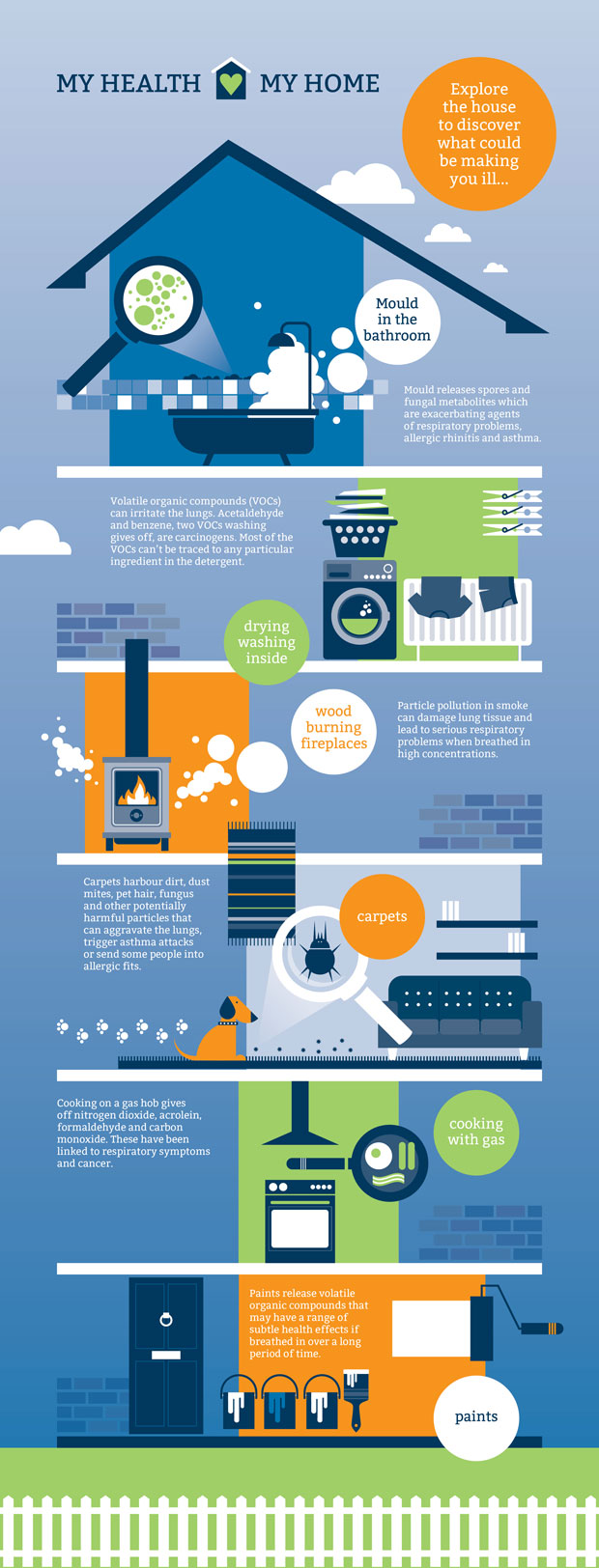 MY HEALTH MY HOME

Explore the house to discover what could be making you ill...

Mould in the bathroom

Mould releases spores and fungal metabolites which are exacerbating agents of respiratory problems, allergic rhinitis and asthma.

Volatile organic compounds (VOCs) can irritate the lungs. Acetaldehyde and benzene, two VOCs washing gives off, are carcinogens. Most of the VOCs can't be traced to any particular ingredient in the detergent.

drying washing inside

wood burning fireplaces

Particle pollution in smoke can damage lung tissue and lead to serious respiratory problems when breathed in high concentrations.

Carpets harbour dirt, dust mites, pet hair, fungus and other potentially harmful particles that can aggravate the lungs, trigger asthma attacks or send some people into allergic fits.

carpets

Cooking on a gas hob gives off nitrogen dioxide, acrolein, formaldehyde and carbon monoxide. These have been linked to respiratory symptoms and cancer.

cooking with gas

Paints release volatile organic compounds that may have a range of subtle health effects if breathed in over a long period of time.

paints