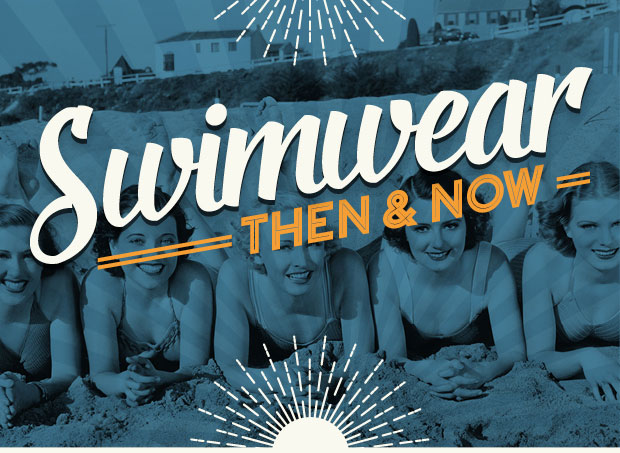 Swimwear
THEN & NOW